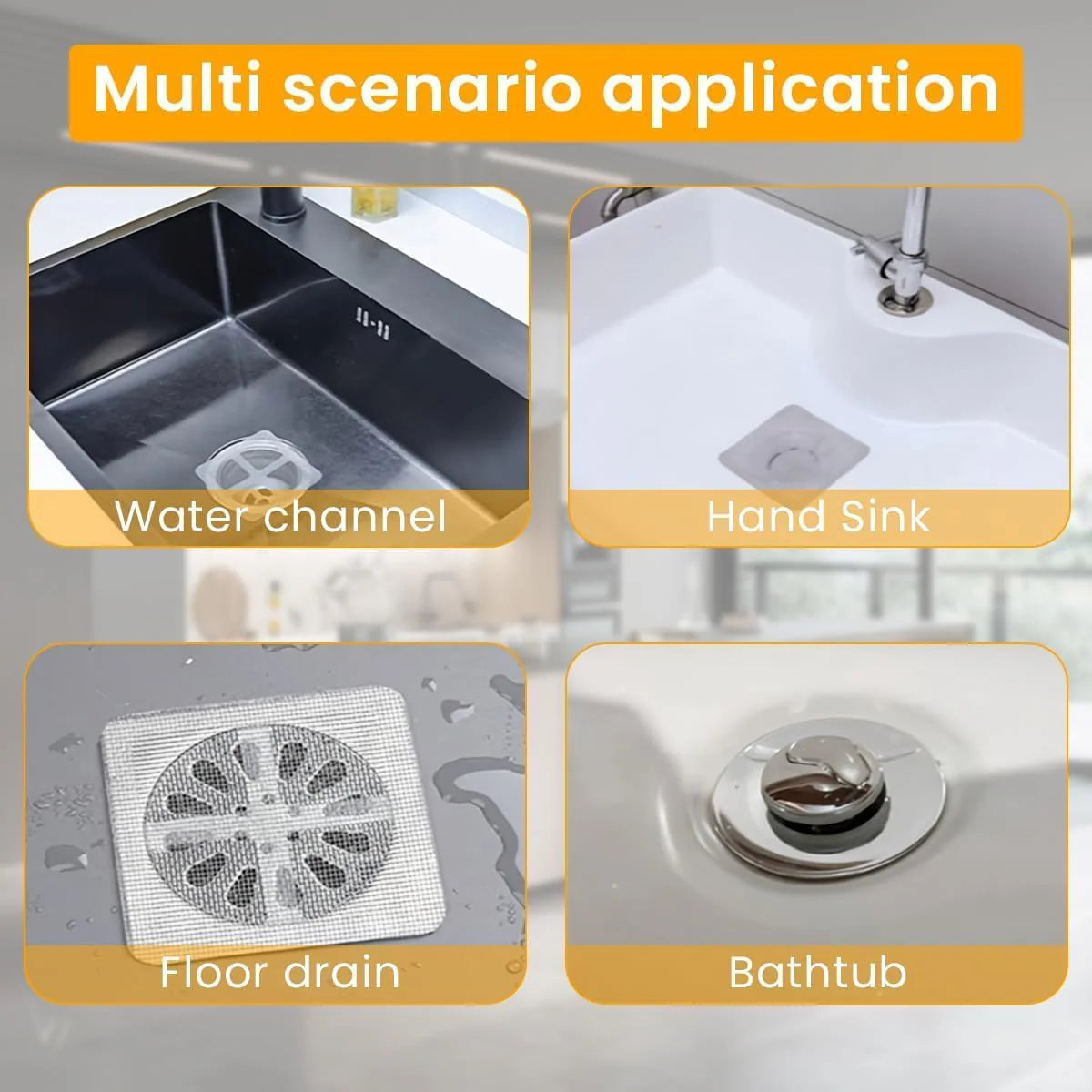 Multi scenario application

Water channel

Hand Sink

Floor drain

Bathtub