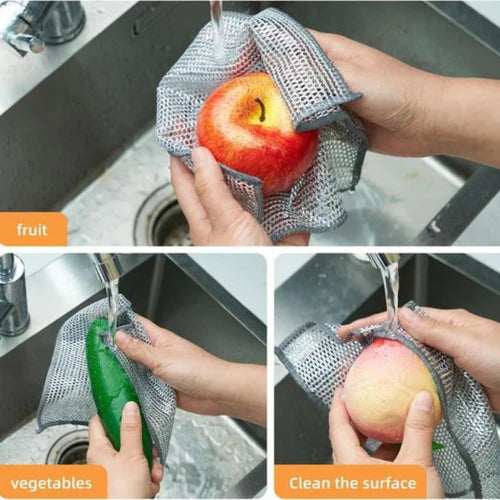 fruit

vegetables

Clean the surface